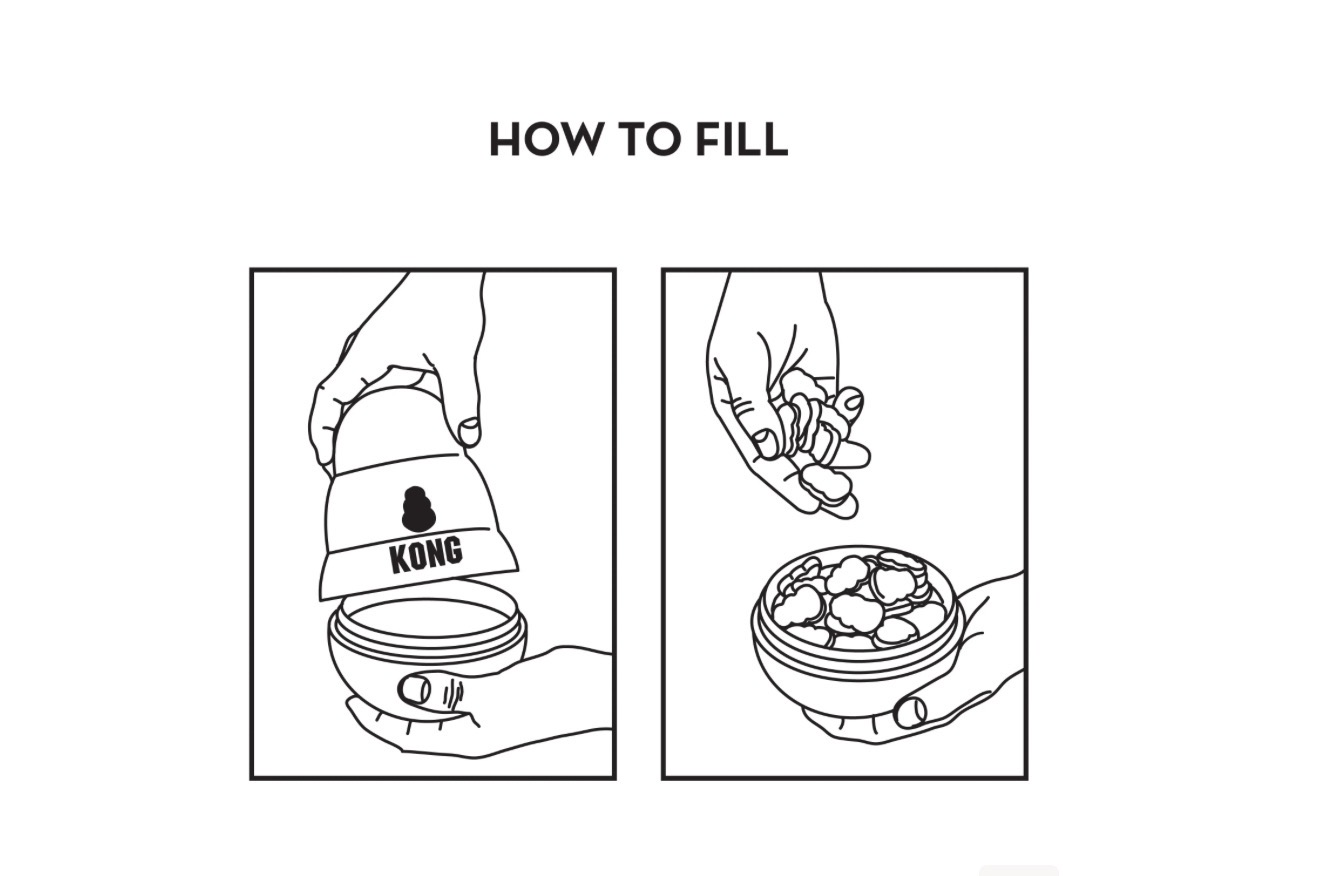 HOW TO FILL

KONG